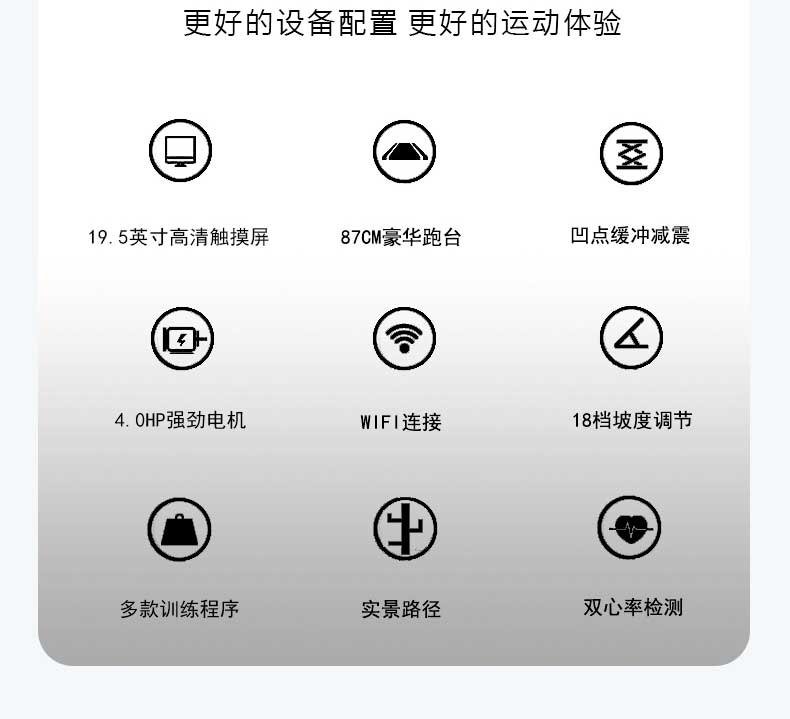 更好的设备配置 更好的运动体验

19.5英寸高清触摸屏

87CM豪华跑台

凹点缓冲减震

4.0HP强劲电机

WIFI连接

18档坡度调节

多款训练程序

实景路径

双心率检测